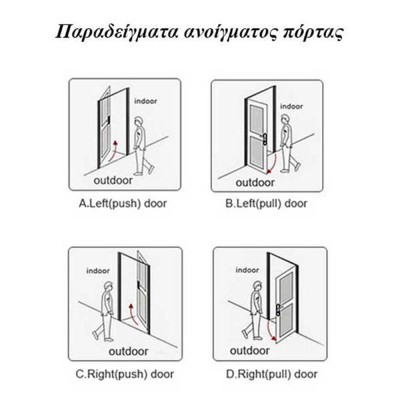 Παραδείγματα ανοίγματος πόρτας

indoor

outdoor

A.Left(push) door

indoor

outdoor

B.Left(pull) door

indoor

outdoor

C.Right(push) door

indoor

outdoor

D.Right(pull) door